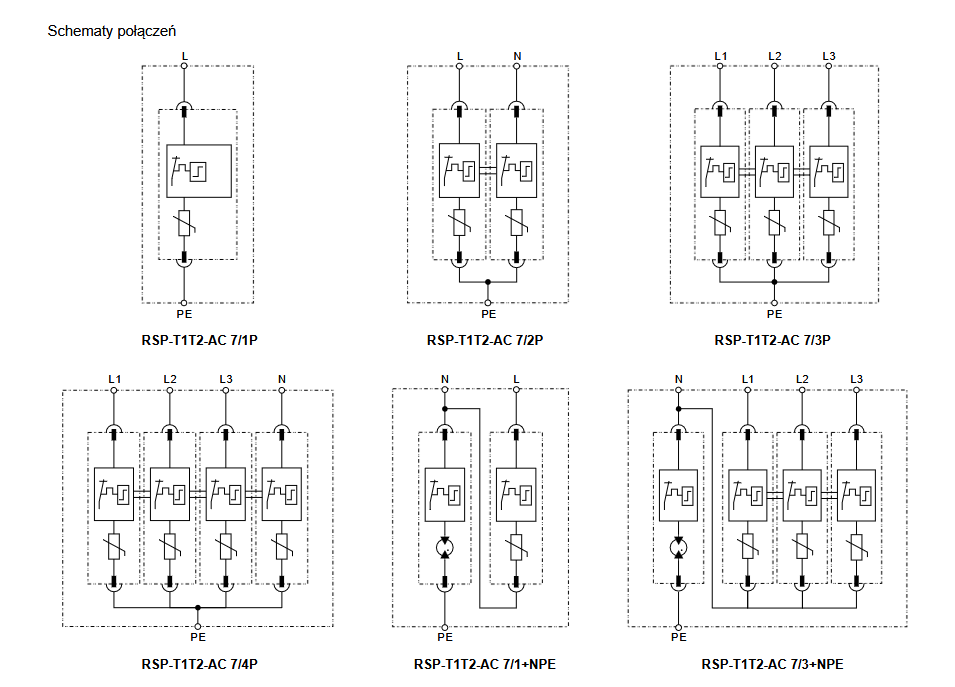 Schematy połączeń

L

PE

RSP-T1T2-AC 7/1P

L N

PE

RSP-T1T2-AC 7/2P

L1 L2 L3

PE

RSP-T1T2-AC 7/3P

L1 L2 L3 N

PE

RSP-T1T2-AC 7/4P

N L

PE

RSP-T1T2-AC 7/1+NPE

N L1 L2 L3

PE

RSP-T1T2-AC 7/3+NPE